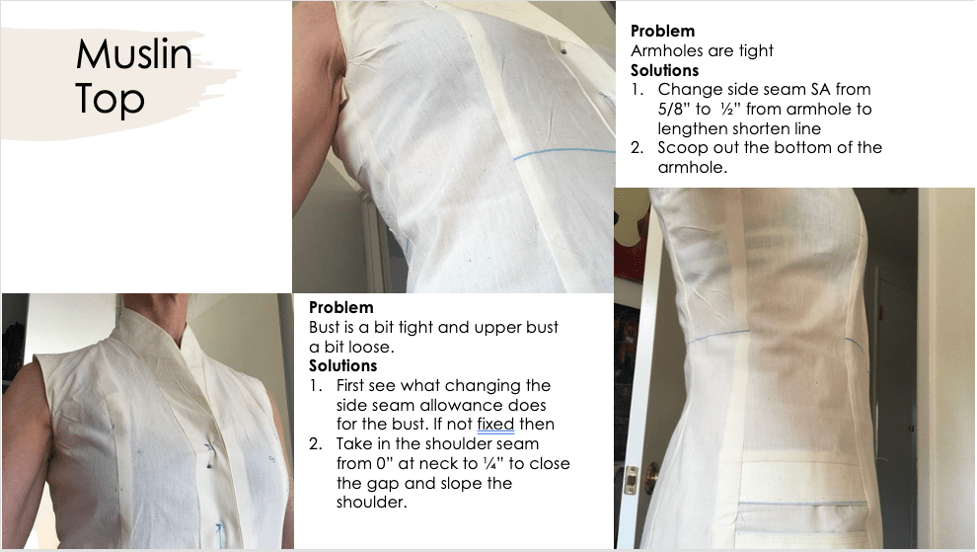 Muslin Top

Problem
Armholes are tight
Solutions
1. Change side seam SA from 5/8" to ½" from armhole to lengthen shorten line
2. Scoop out the bottom of the armhole.

Problem
Bust is a bit tight and upper bust a bit loose.
Solutions
1. First see what changing the side seam allowance does for the bust. If not fixed then
2. Take in the shoulder seam from 0" at neck to ¼" to close the gap and slope the shoulder.